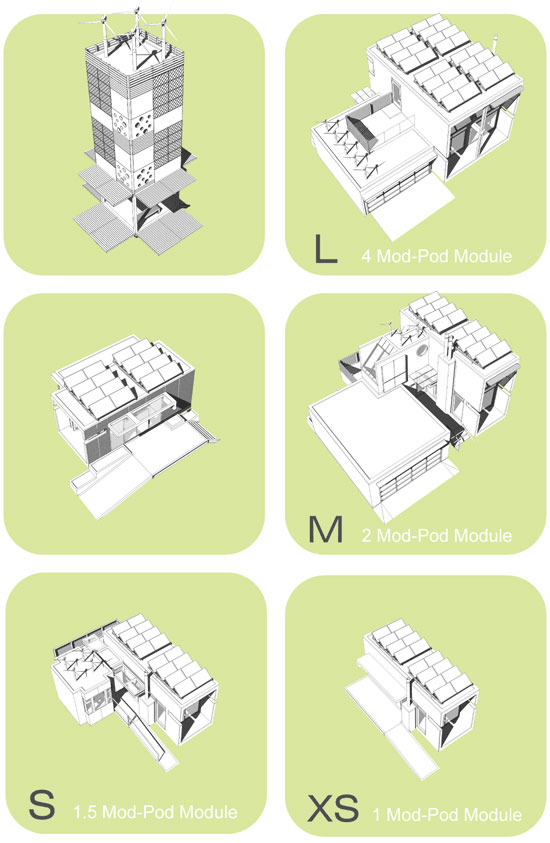 L 4 Mod-Pod Module

M 2 Mod-Pod Module

S 1.5 Mod-Pod Module

XS 1 Mod-Pod Module