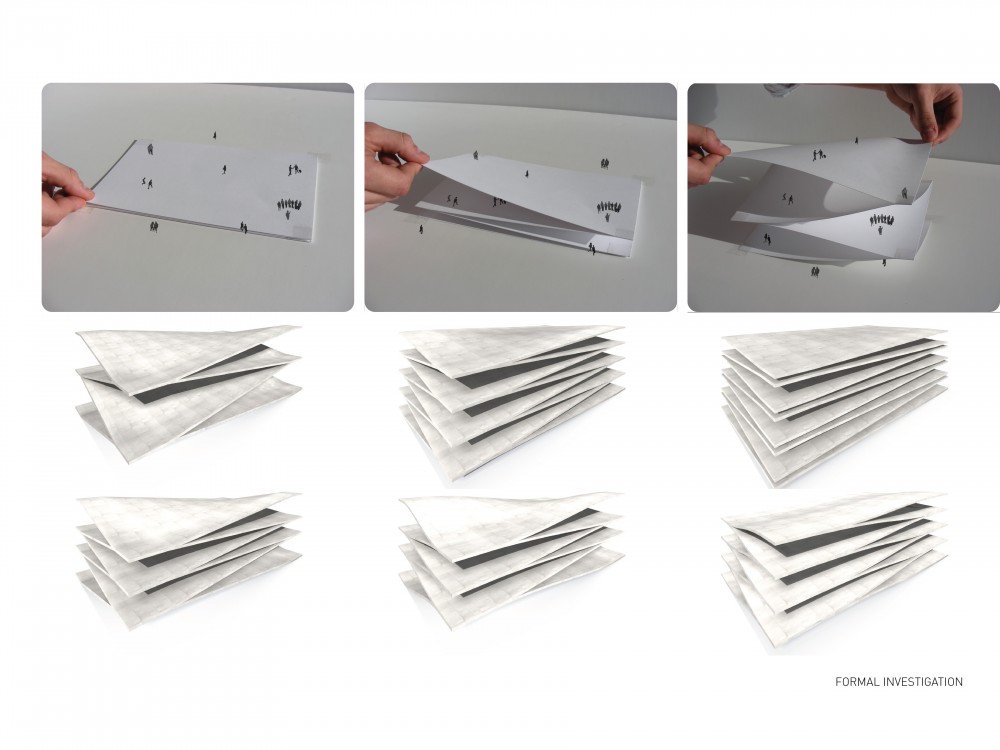 FORMAL INVESTIGATION