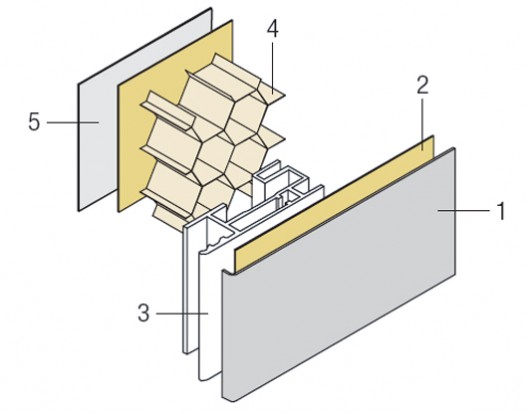 4
2
5
1
3