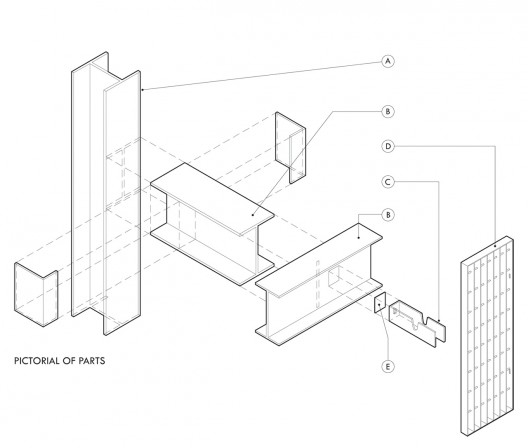 A

B

D

C

B

E

PICTORIAL OF PARTS