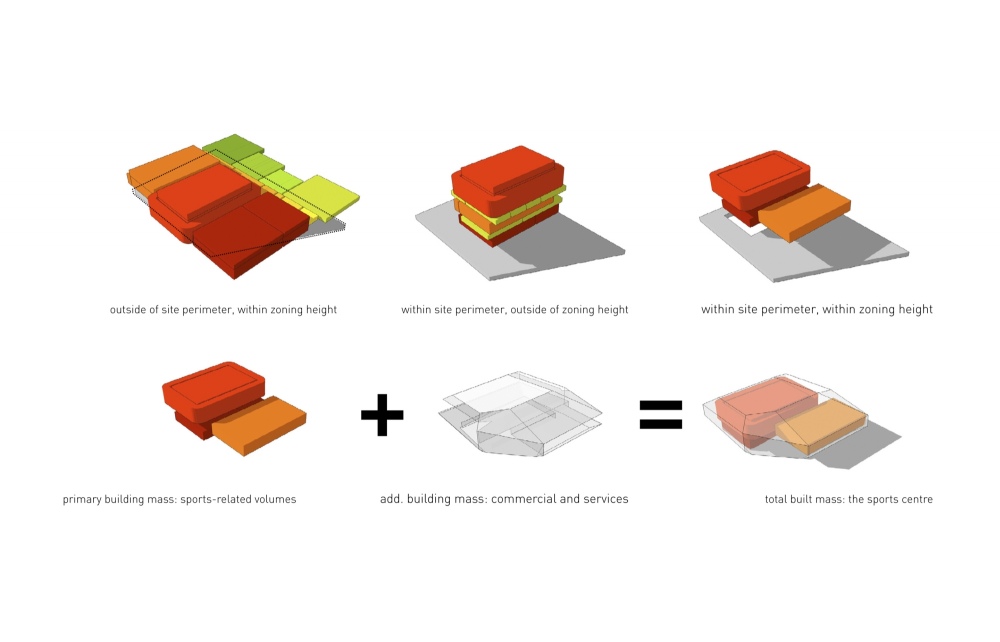 outside of site perimeter, within zoning height

within site perimeter, outside of zoning height

within site perimeter, within zoning height

primary building mass: sports-related volumes

+

add. building mass: commercial and services

=

total built mass: the sports centre