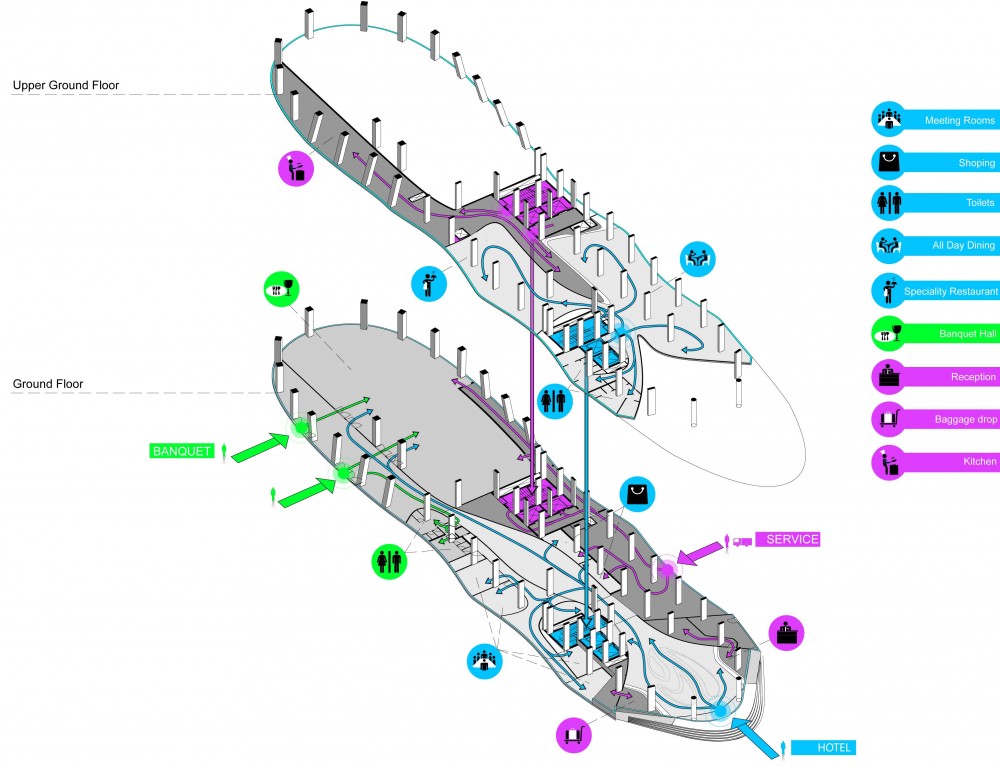 Upper Ground Floor

Ground Floor

BANQUET

SERVICE

HOTEL

Meeting Rooms

Shoping

Toilets

All Day Dining

Speciality Restaurant

Banquet Hall

Reception

Baggage drop

Kitchen