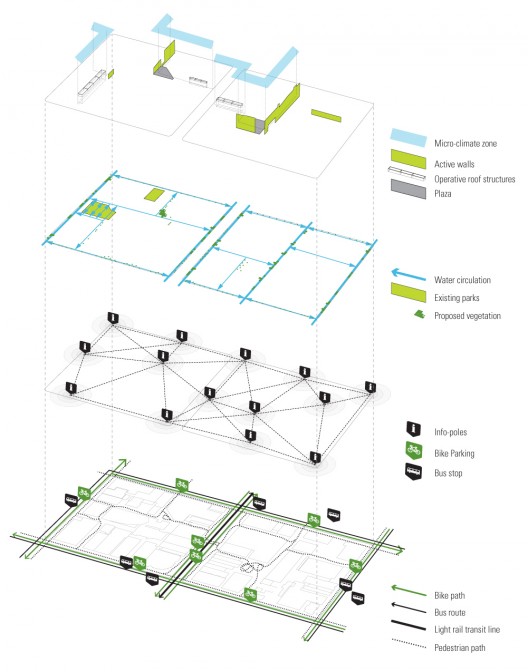 Micro-climate zone
Active walls
Operative roof structures
Plaza

Water circulation
Existing parks
Proposed vegetation

Info-poles
Bike Parking
Bus stop

Bike path
Bus route
Light rail transit line
Pedestrian path