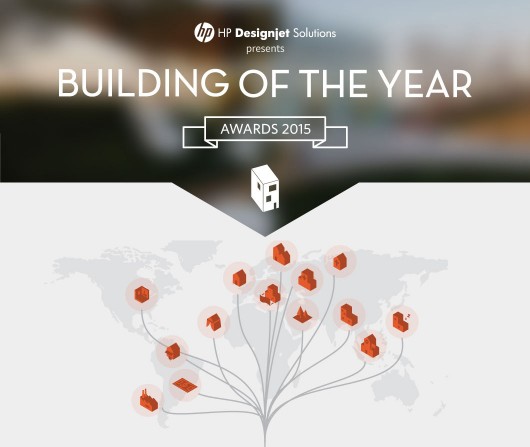 hp HP Designjet Solutions
presents

BUILDING OF THE YEAR

AWARDS 2015