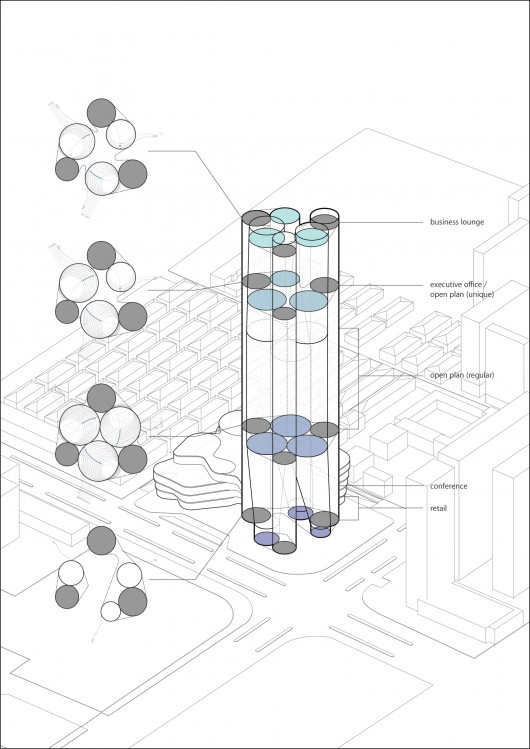 business lounge

executive office / open plan (unique)

open plan (regular)

conference

retail