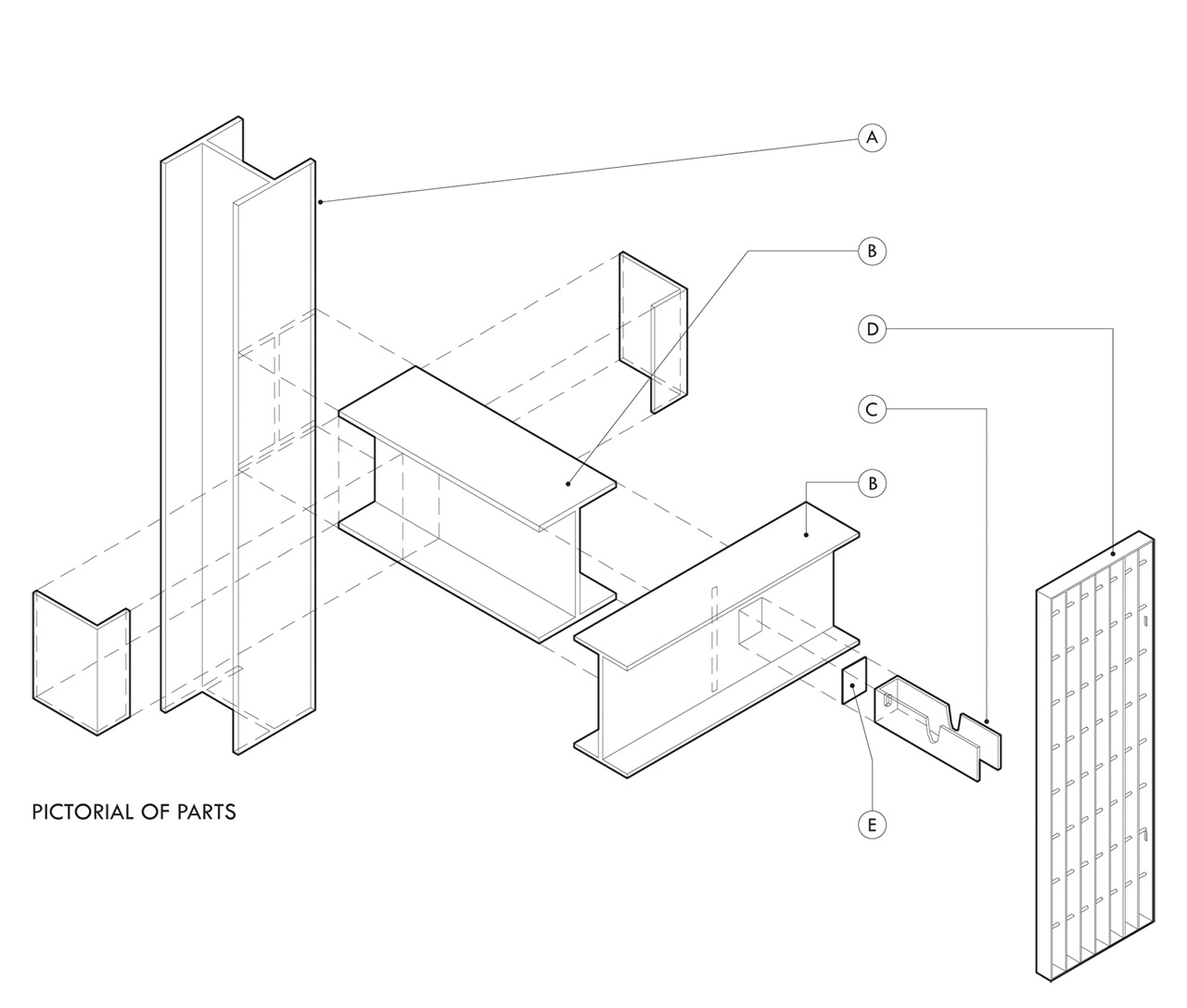 A

B

D

C

B

E

PICTORIAL OF PARTS